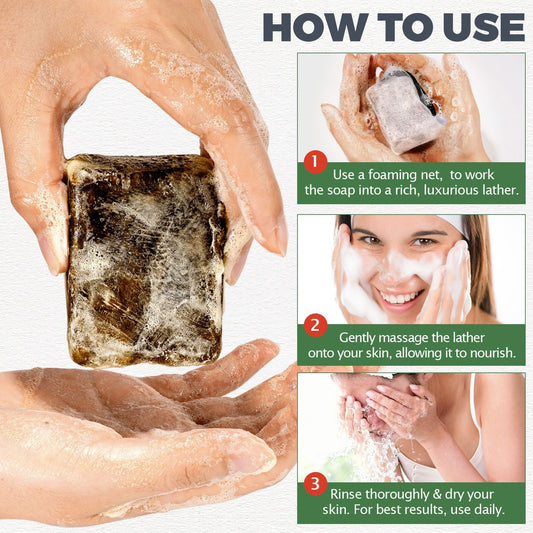 HOW TO USE

1 Use a foaming net,  to work the soap into a rich, luxurious lather.

2 Gently massage the lather onto your skin, allowing it to nourish.

3 Rinse thoroughly & dry your skin. For best results, use daily.